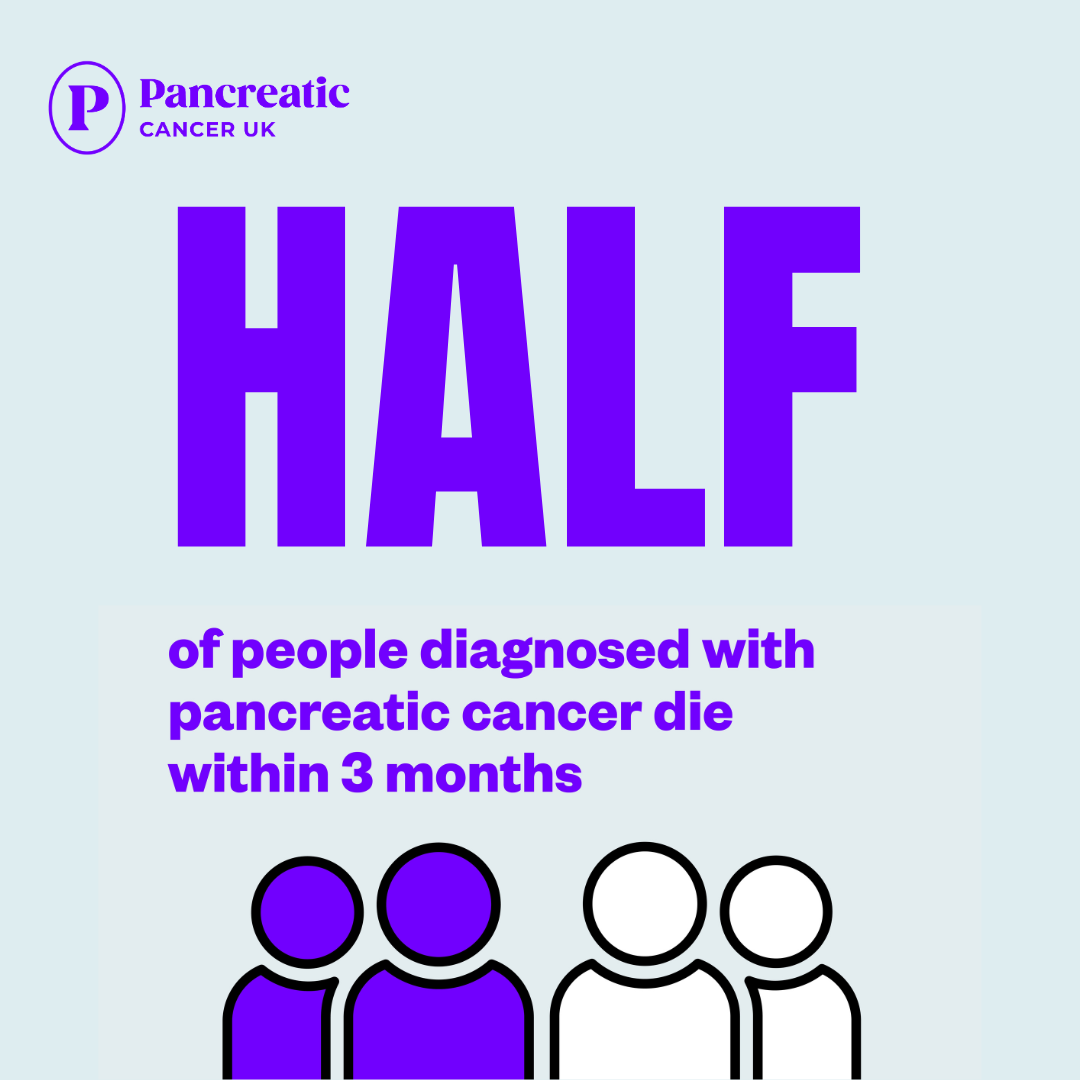 P Pancreatic CANCER UK

HALF

of people diagnosed with pancreatic cancer die within 3 months